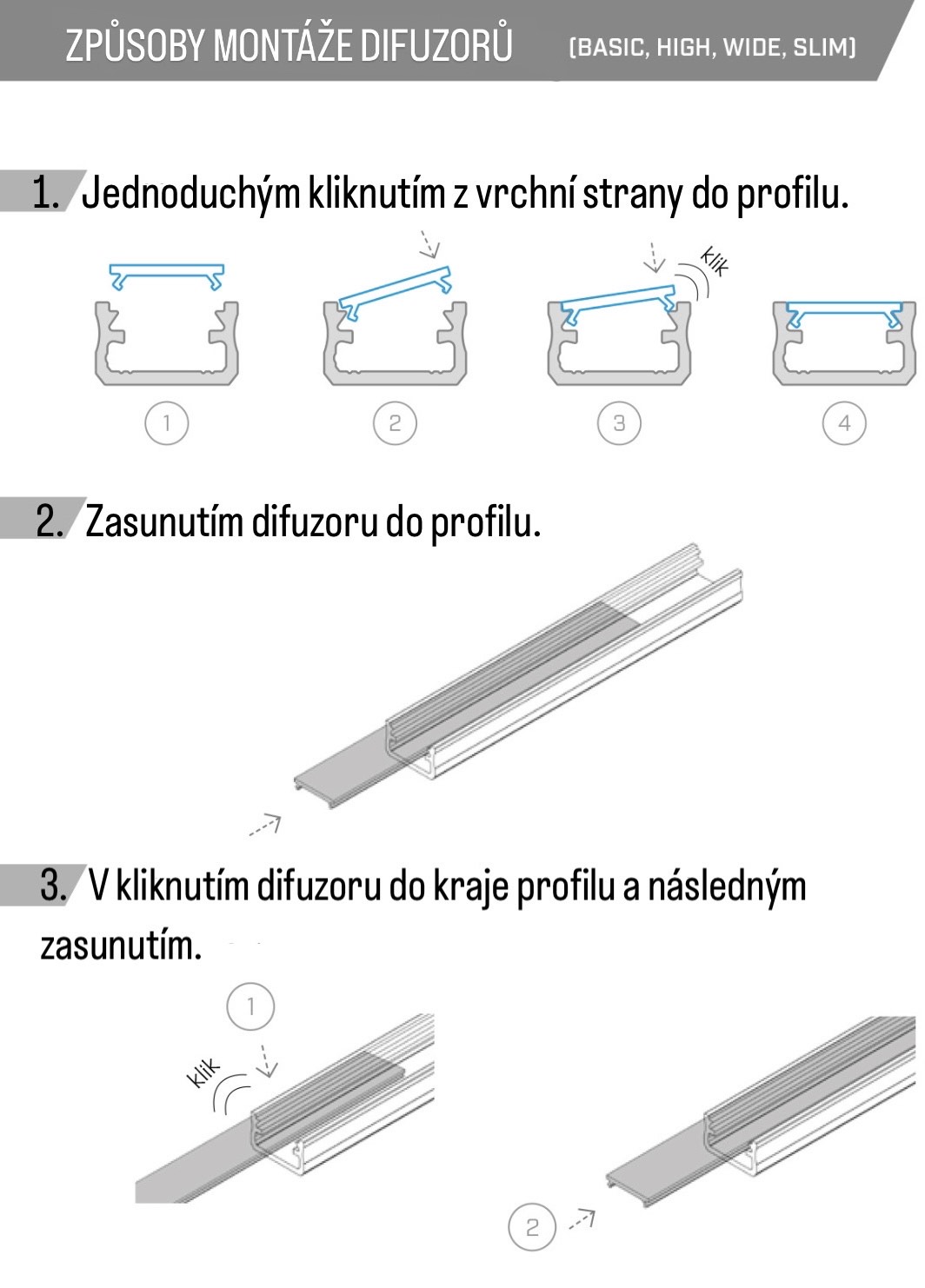 ZPŮSOBY MONTÁŽE DIFUZORŮ (BASIC, HIGH, WIDE, SLIM)

1. Jednoduchým kliknutím z vrchní strany do profilu.

klik

1 2 3 4

2. Zasunutím difuzoru do profilu.

3. V kliknutím difuzoru do kraje profilu a následným zasunutím.

1

klik

2