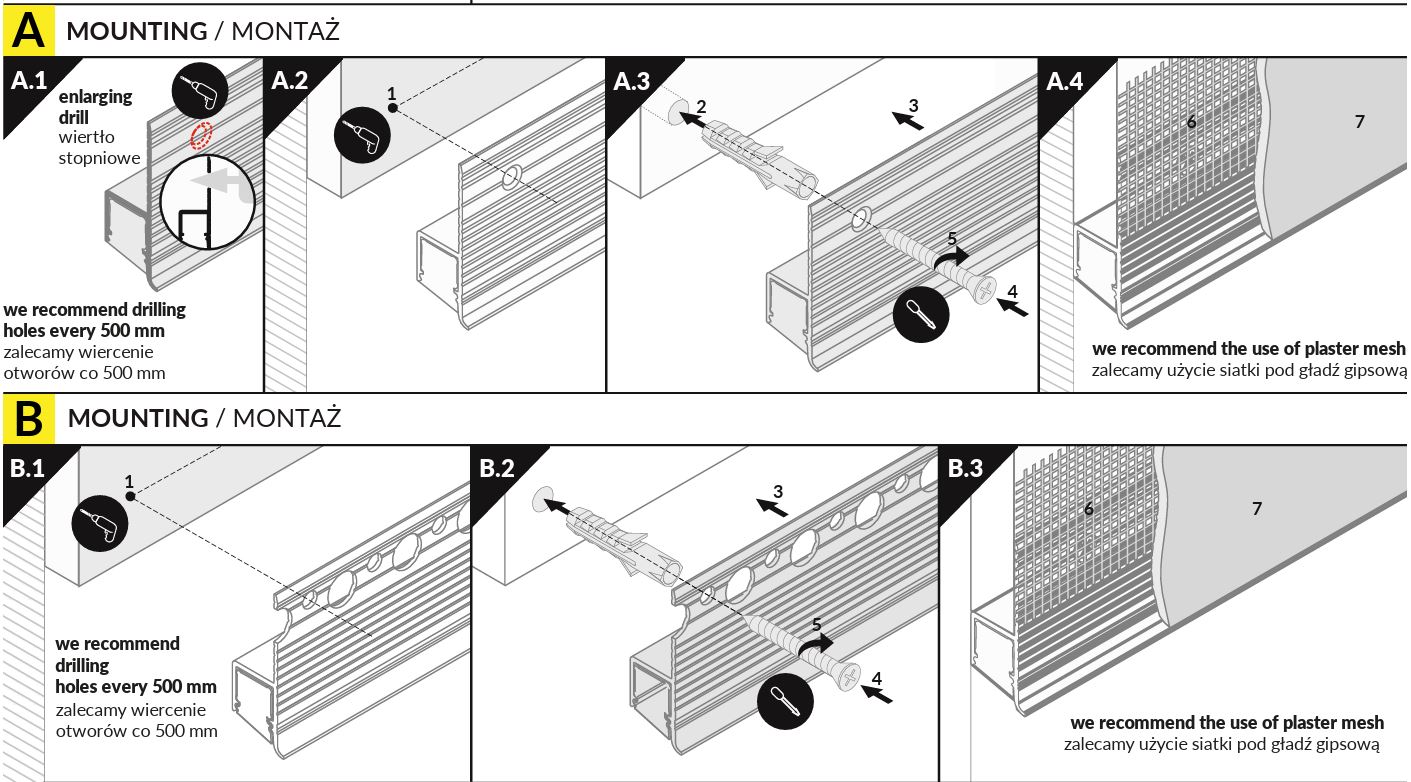 A MOUNTING / MONTAŻ

A.1
enlarging drill
wiertło stopniowe

we recommend drilling holes every 500 mm
zalecamy wiercenie otworów co 500 mm

A.2
1

A.3
2
3
5
4

A.4
6
7

we recommend the use of plaster mesh
zalecamy użycie siatki pod gładź gipsową

B MOUNTING / MONTAŻ

B.1
1

we recommend drilling holes every 500 mm
zalecamy wiercenie otworów co 500 mm

B.2
3
5
4

B.3
6
7

we recommend the use of plaster mesh
zalecamy użycie siatki pod gładź gipsową