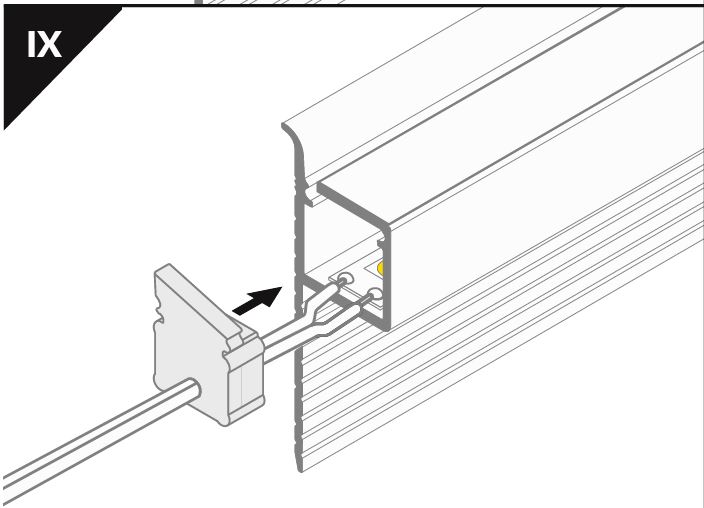 IX