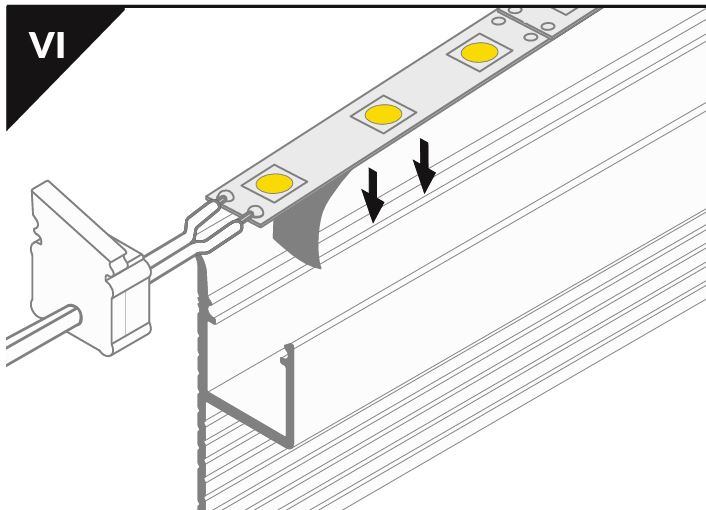 VI